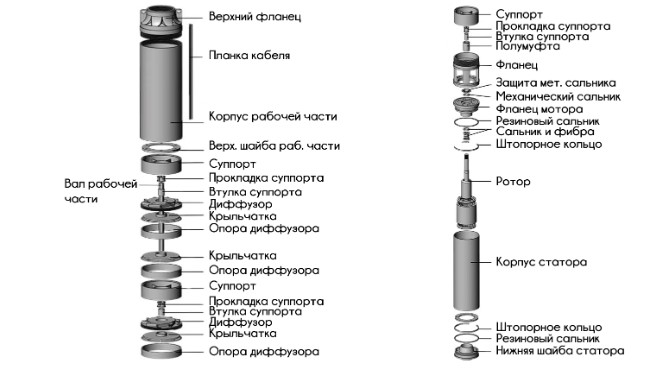 Верхний фланец
Планка кабеля
Корпус рабочей части
Верх. шайба раб. части
Суппорт
Прокладка суппорта
Вал рабочей части
Втулка суппорта
Диффузор
Крыльчатка
Опора диффузора
Крыльчатка
Опора диффузора
Суппорт
Прокладка суппорта
Втулка суппорта
Диффузор
Крыльчатка
Опора диффузора

Суппорт
Прокладка суппорта
Втулка суппорта
Полумуфта
Фланец
Защита мет. сальника
Механический сальник
Фланец мотора
Резиновый сальник
Сальник и фибра
Штопорное кольцо
Ротор
Корпус статора
Штопорное кольцо
Резиновый сальник
Нижняя шайба статора